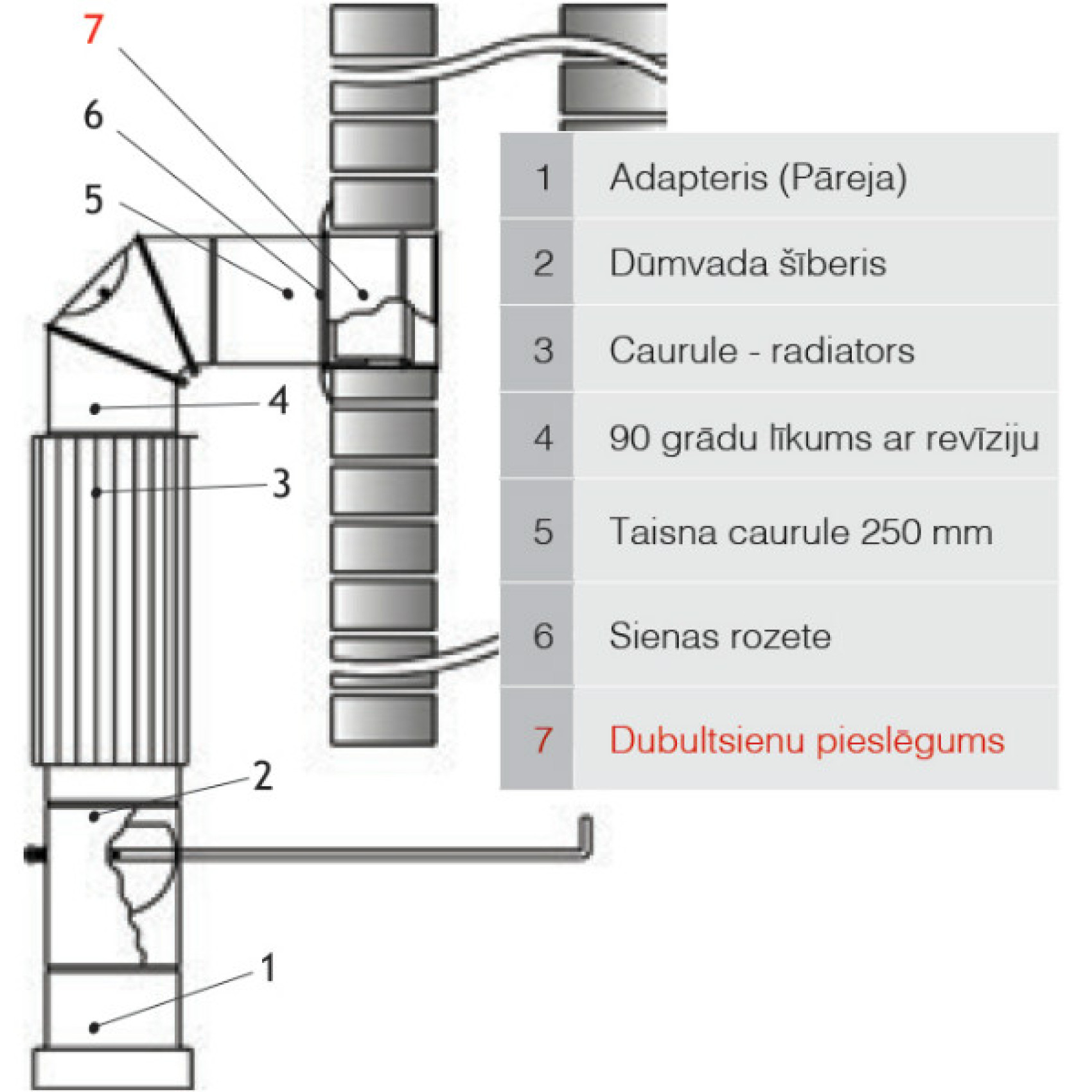 7
6
5
4
3
2
1

| 1 | Adapteris (Pāreja) |
|---|---|
| 2 | Dūmvada šīberis |
| 3 | Caurule - radiators |
| 4 | 90 grādu līkums ar revīziju |
| 5 | Taisna caurule 250 mm |
| 6 | Sienas rozete |
| 7 | Dubultsienu pieslēgums |